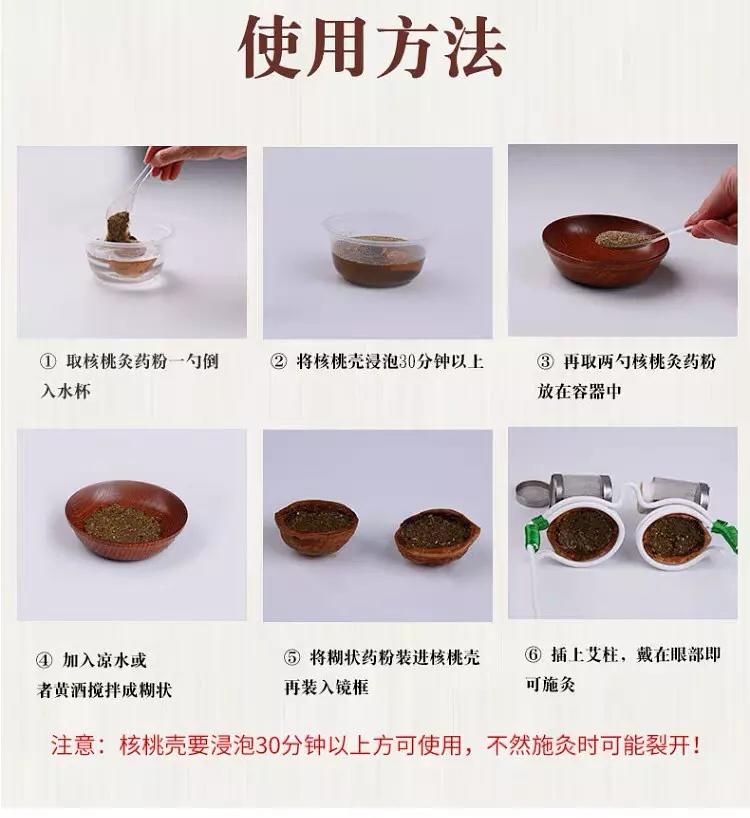 使用方法

① 取核桃灸药粉一勺倒入水杯

② 将核桃壳浸泡30分钟以上

③ 再取两勺核桃灸药粉放在容器中

④ 加入凉水或者黄酒搅拌成糊状

⑤ 将糊状药粉装进核桃壳再装入镜框

⑥ 插上艾柱，戴在眼部即可施灸

注意：核桃壳要浸泡30分钟以上方可使用，不然施灸时可能裂开！